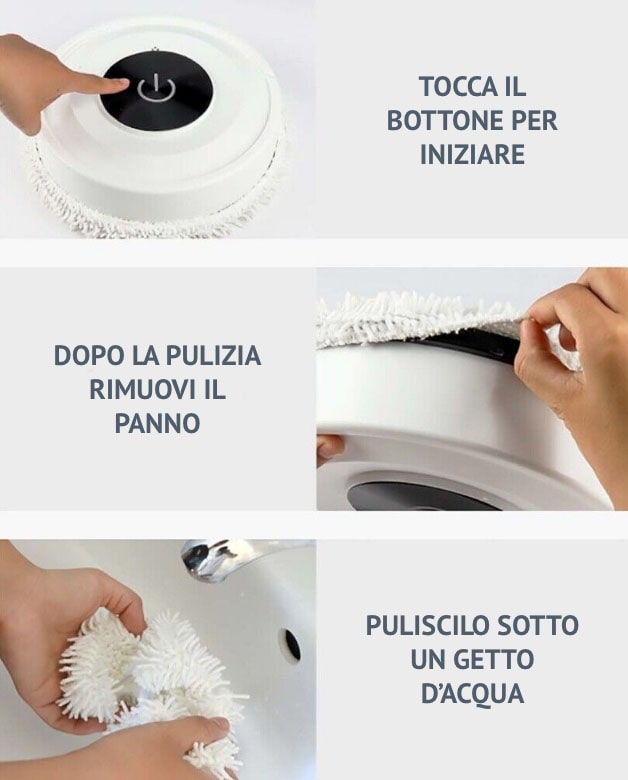 TOCCA IL BOTTONE PER INIZIARE

DOPO LA PULIZIA RIMUOVI IL PANNO

PULISCILO SOTTO UN GETTO D'ACQUA